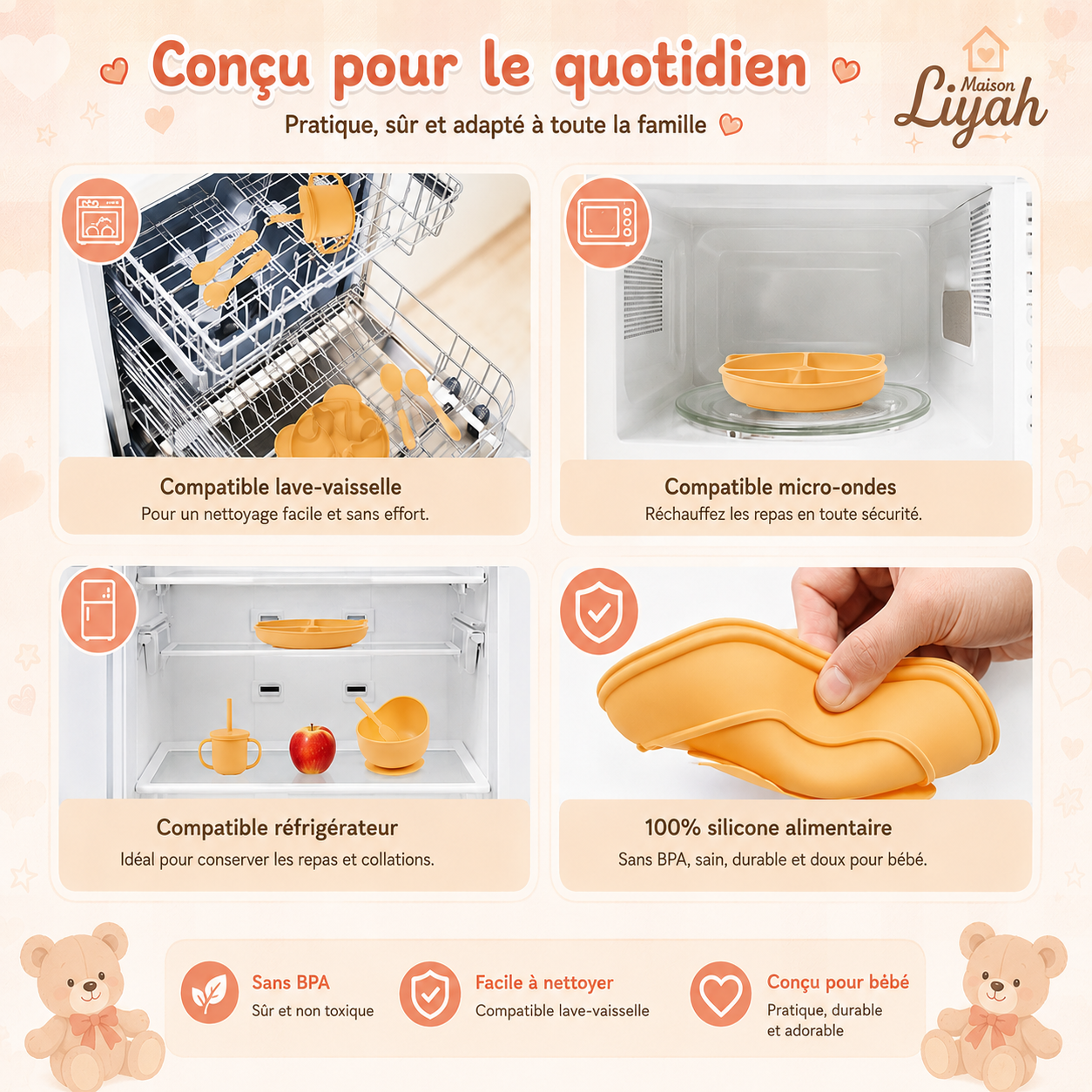 Conçu pour le quotidien
Pratique, sûr et adapté à toute la famille

Maison
Liyah

Compatible lave-vaisselle
Pour un nettoyage facile et sans effort.

Compatible micro-ondes
Réchauffez les repas en toute sécurité.

Compatible réfrigérateur
Idéal pour conserver les repas et collations.

100% silicone alimentaire
Sans BPA, sain, durable et doux pour bébé.

Sans BPA
Sûr et non toxique

Facile à nettoyer
Compatible lave-vaisselle

Conçu pour bébé
Pratique, durable et adorable